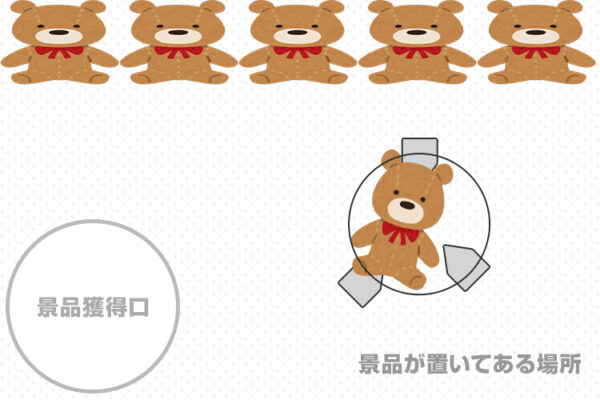 景品獲得口

景品が置いてある場所